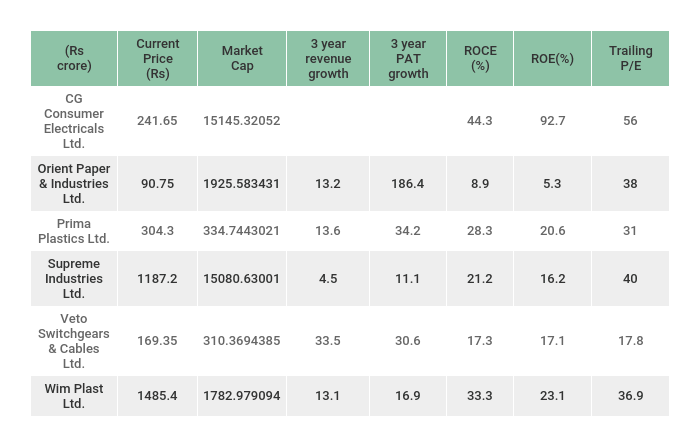 | (Rs crore) | Current Price (Rs) | Market Cap | 3 year revenue growth | 3 year PAT growth | ROCE (%) | ROE(%) | Trailing P/E |
|---|---|---|---|---|---|---|---|
| CG Consumer Electricals Ltd. | 241.65 | 15145.32052 | | | 44.3 | 92.7 | 56 |
| Orient Paper & Industries Ltd. | 90.75 | 1925.583431 | 13.2 | 186.4 | 8.9 | 5.3 | 38 |
| Prima Plastics Ltd. | 304.3 | 334.7443021 | 13.6 | 34.2 | 28.3 | 20.6 | 31 |
| Supreme Industries Ltd. | 1187.2 | 15080.63001 | 4.5 | 11.1 | 21.2 | 16.2 | 40 |
| Veto Switchgears & Cables Ltd. | 169.35 | 310.3694385 | 33.5 | 30.6 | 17.3 | 17.1 | 17.8 |
| Wim Plast Ltd. | 1485.4 | 1782.979094 | 13.1 | 16.9 | 33.3 | 23.1 | 36.9 |