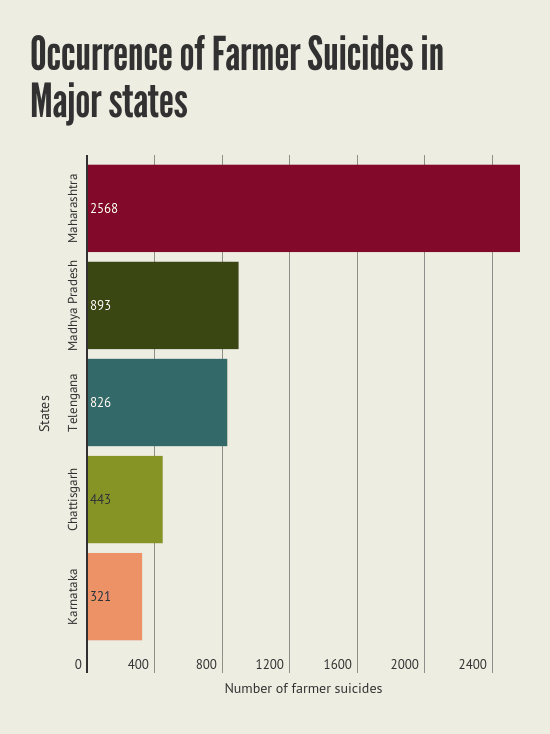 Occurrence of Farmer Suicides in Major states

States

Maharashtra 2568
Madhya Pradesh 893
Telengana 826
Chattisgarh 443
Karnataka 321

0 400 800 1200 1600 2000 2400

Number of farmer suicides