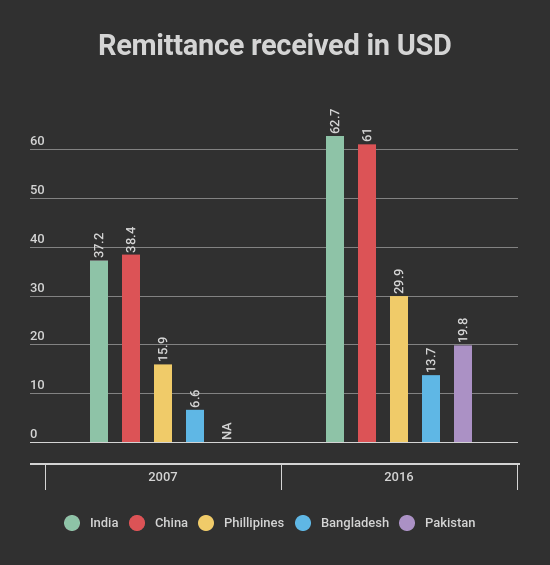 Remittance received in USD

60
50
40
30
20
10
0

37.2
38.4
15.9
6.6
NA

62.7
61
29.9
13.7
19.8

2007
2016

India
China
Phillipines
Bangladesh
Pakistan