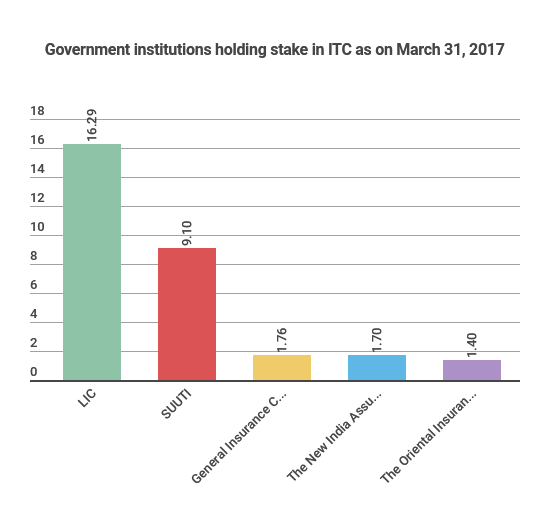 Government institutions holding stake in ITC as on March 31, 2017

18
16
14
12
10
8
6
4
2
0

16.29
9.10
1.76
1.70
1.40

LIC
SUUTI
General Insurance C...
The New India Assu...
The Oriental Insuran...