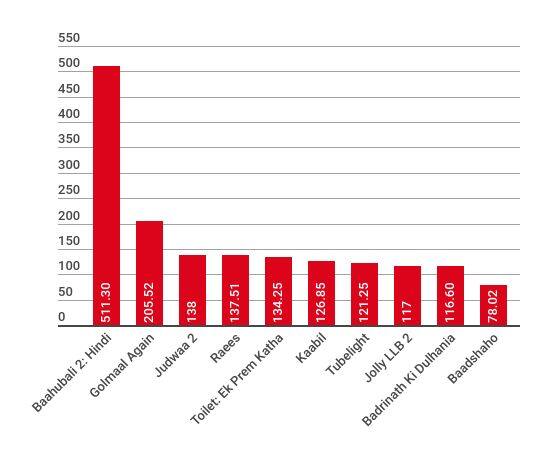 550
500
450
400
350
300
250
200
150
100
50
0

511.30
205.52
138
137.51
134.25
126.85
121.25
117
116.60
78.02

Baahubali 2: Hindi
Golmaal Again
Judwaa 2
Raees
Toilet: Ek Prem Katha
Kaabil
Tubelight
Jolly LLB 2
Badrinath Ki Dulhania
Baadshaho