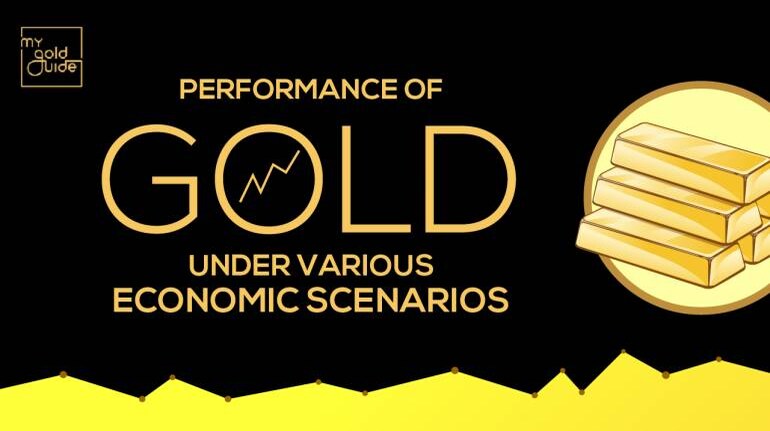 my gold guide

PERFORMANCE OF

GOLD

UNDER VARIOUS ECONOMIC SCENARIOS