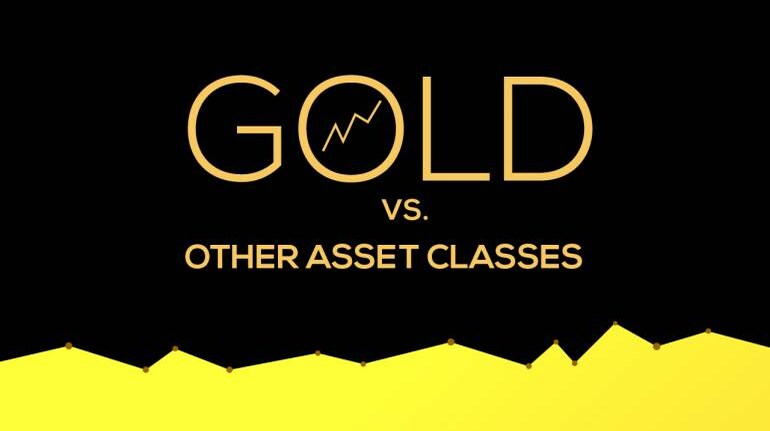 GOLD

VS.

OTHER ASSET CLASSES