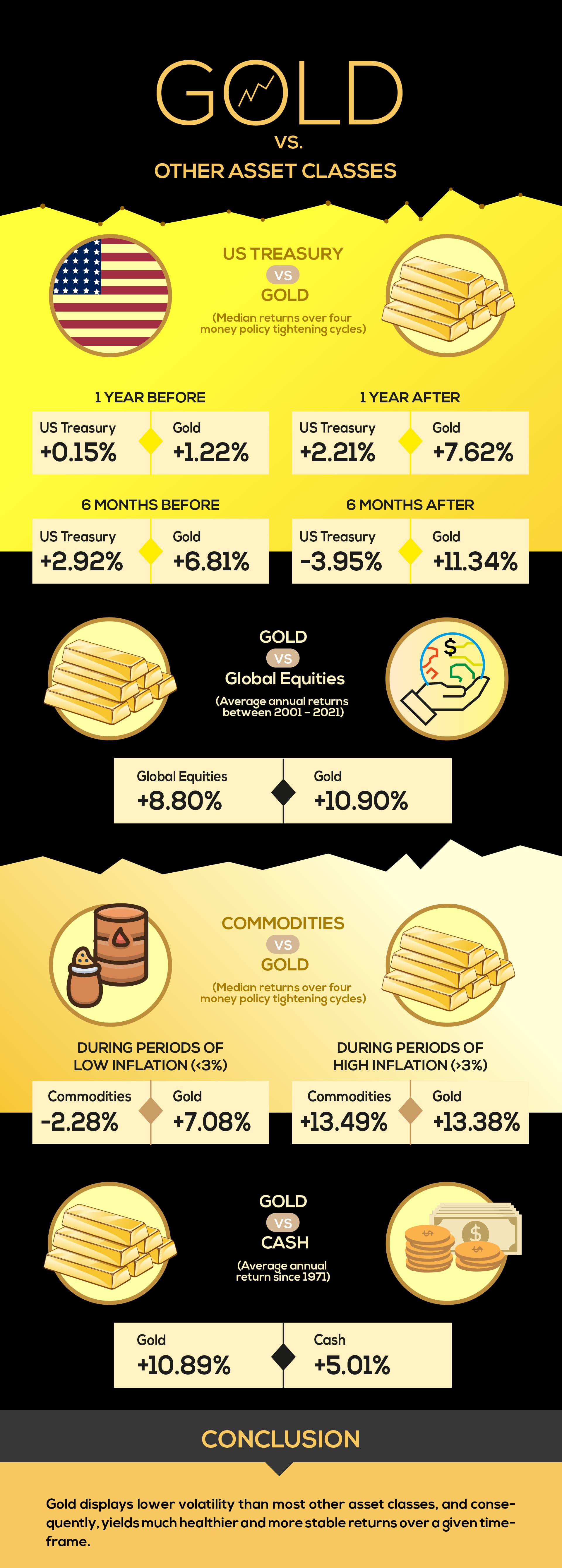 GOLD

VS.

OTHER ASSET CLASSES

US TREASURY

VS

GOLD

(Median returns over four money policy tightening cycles)

1 YEAR BEFORE

US Treasury +0.15%

Gold +1.22%

1 YEAR AFTER

US Treasury +2.21%

Gold +7.62%

6 MONTHS BEFORE

US Treasury +2.92%

Gold +6.81%

6 MONTHS AFTER

US Treasury -3.95%

Gold +11.34%

GOLD

VS

Global Equities

(Average annual returns between 2001 - 2021)

Global Equities +8.80%

Gold +10.90%

COMMODITIES

VS

GOLD

(Median returns over four money policy tightening cycles)

DURING PERIODS OF LOW INFLATION (<3%)

Commodities -2.28%

Gold +7.08%

DURING PERIODS OF HIGH INFLATION (>3%)

Commodities +13.49%

Gold +13.38%

GOLD

VS

CASH

(Average annual return since 1971)

Gold +10.89%

Cash +5.01%

CONCLUSION

Gold displays lower volatility than most other asset classes, and consequently, yields much healthier and more stable returns over a given timeframe.