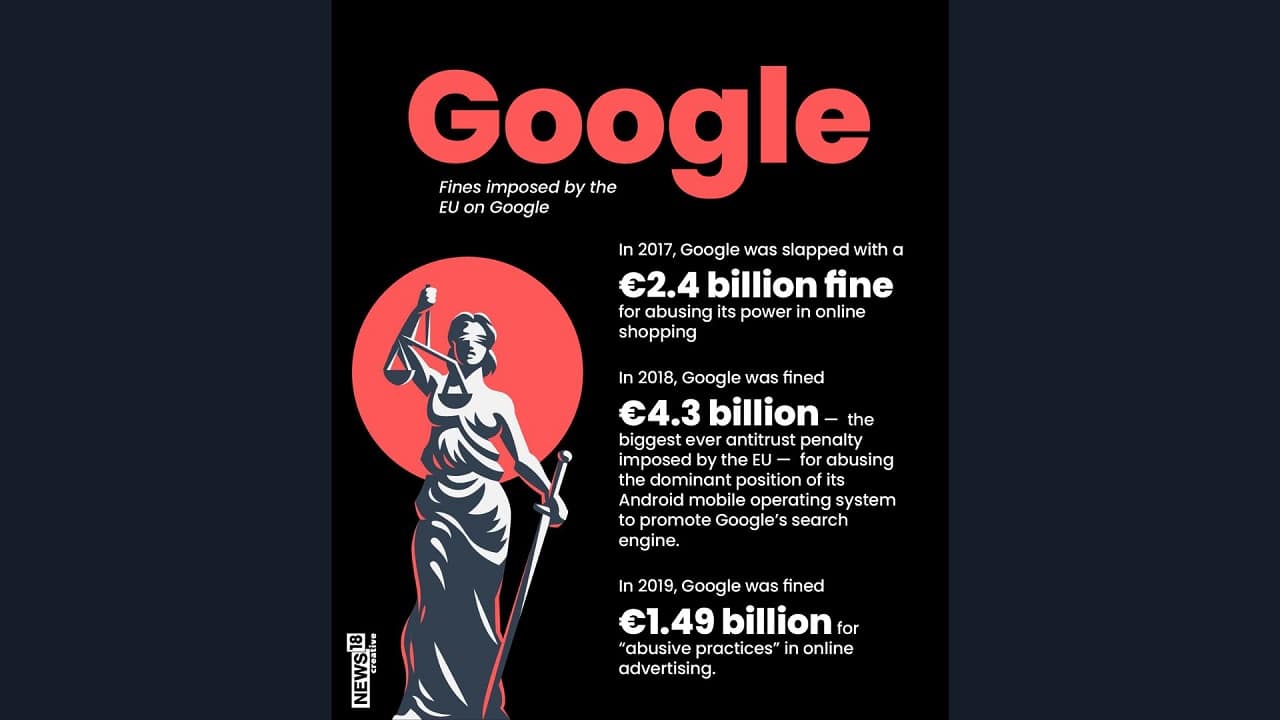 Google

Fines imposed by the EU on Google

In 2017, Google was slapped with a €2.4 billion fine for abusing its power in online shopping

In 2018, Google was fined €4.3 billion — the biggest ever antitrust penalty imposed by the EU — for abusing the dominant position of its Android mobile operating system to promote Google's search engine.

In 2019, Google was fined €1.49 billion for "abusive practices" in online advertising.

NEWS18 creative